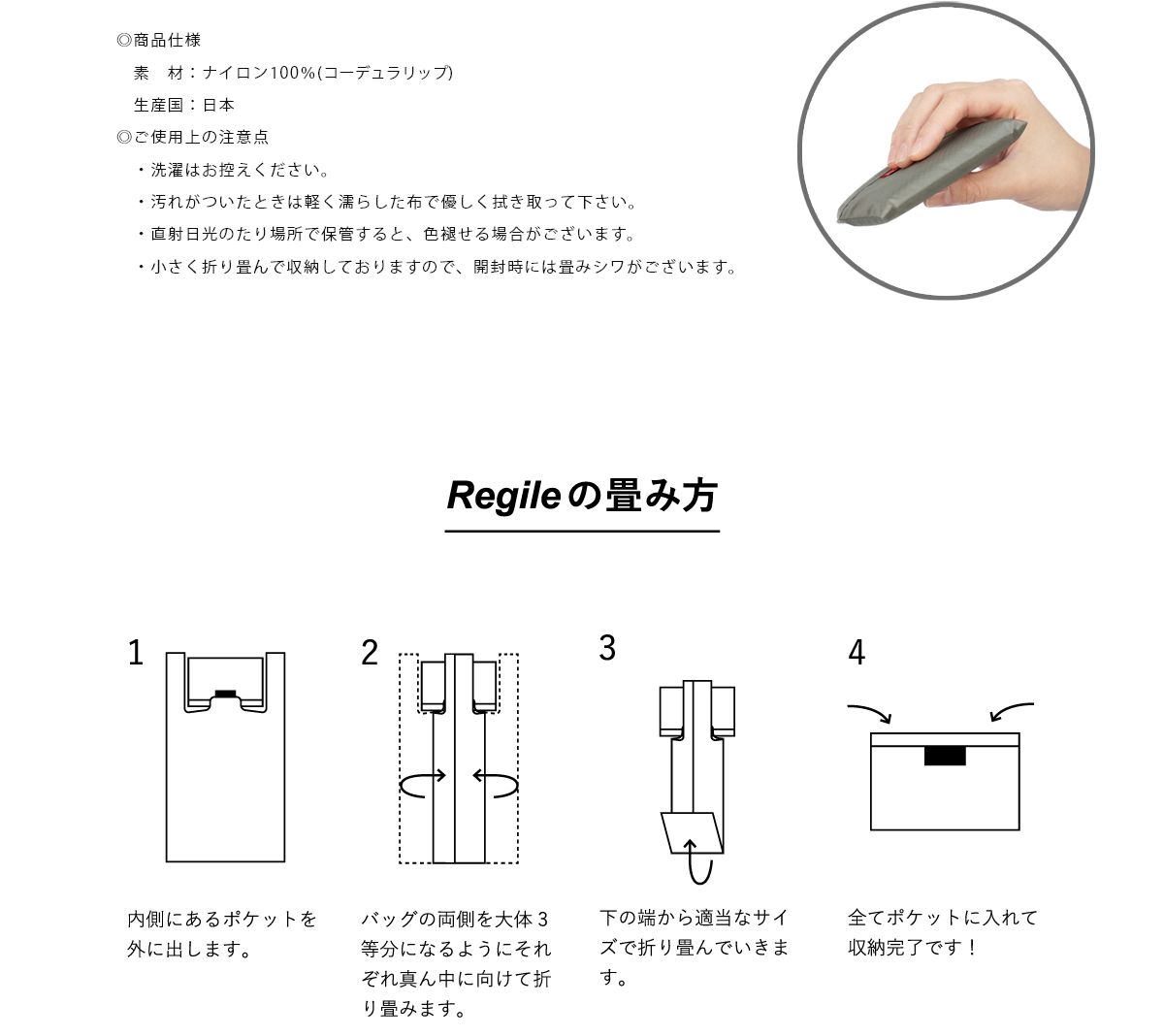 ◎商品仕様
素　材：ナイロン100%(コーデュラリップ)
生産国：日本
◎ご使用上の注意点
・洗濯はお控えください。
・汚れがついたときは軽く濡らした布で優しく拭き取って下さい。
・直射日光のたり場所で保管すると、色褪せる場合がございます。
・小さく折り畳んで収納しておりますので、開封時には畳みシワがございます。

Regileの畳み方

1
内側にあるポケットを外に出します。

2
バッグの両側を大体３等分になるようにそれぞれ真ん中に向けて折り畳みます。

3
下の端から適当なサイズで折り畳んでいきます。

4
全てポケットに入れて収納完了です！