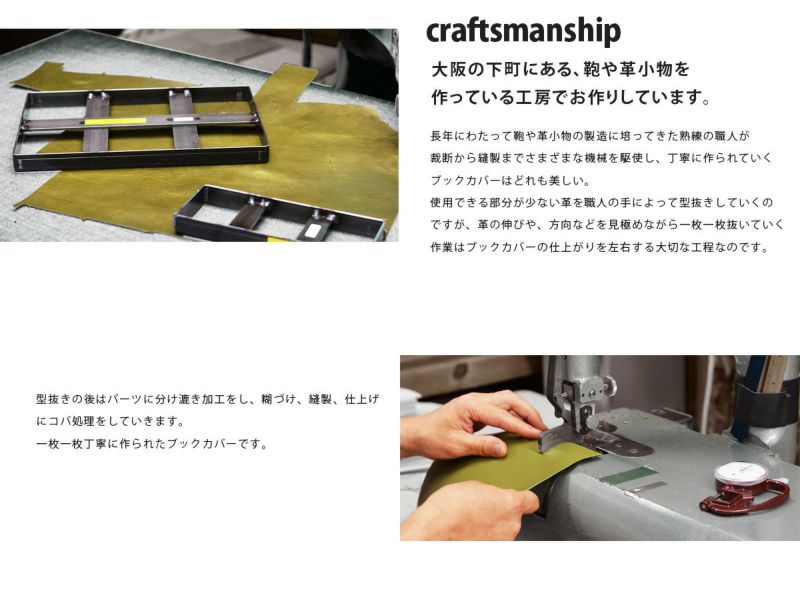 craftsmanship

大阪の下町にある、鞄や革小物を作っている工房でお作りしています。

長年にわたって鞄や革小物の製造に培ってきた熟練の職人が裁断から縫製までさまざまな機械を駆使し、丁寧に作られていくブックカバーはどれも美しい。
使用できる部分が少ない革を職人の手によって型抜きしていくのですが、革の伸びや、方向などを見極めながら一枚一枚抜いていく作業はブックカバーの仕上がりを左右する大切な工程なのです。

型抜きの後はパーツに分け漉き加工をし、糊づけ、縫製、仕上げにコバ処理をしていきます。
一枚一枚丁寧に作られたブックカバーです。