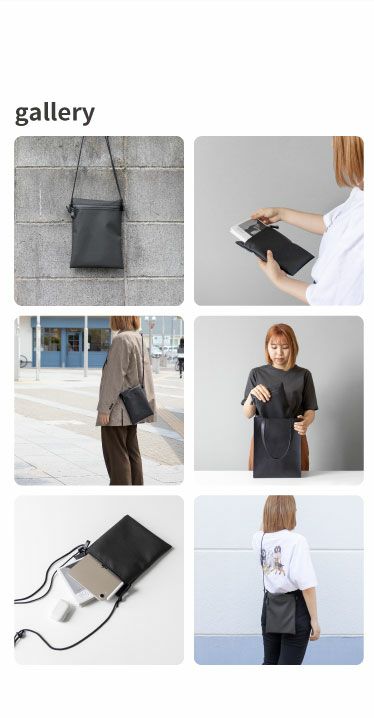 gallery