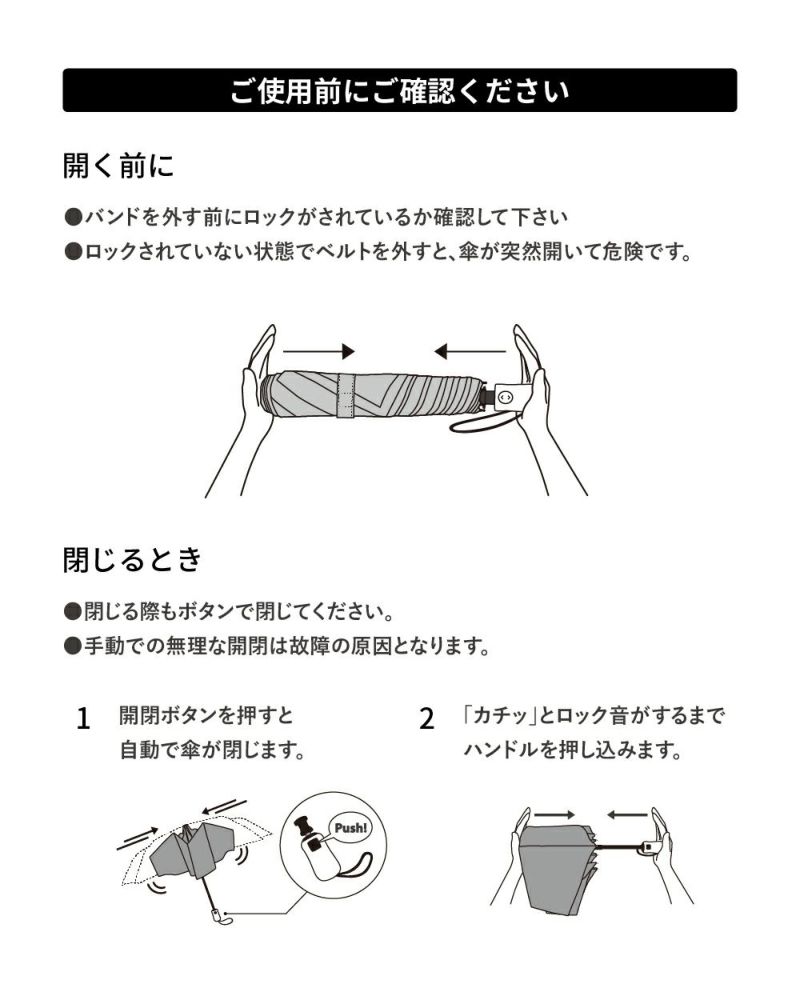 ご使用前にご確認ください

開く前に

●バンドを外す前にロックがされているか確認して下さい

●ロックされていない状態でベルトを外すと、傘が突然開いて危険です。

閉じるとき

●閉じる際もボタンで閉じてください。

●手動での無理な開閉は故障の原因となります。

1 開閉ボタンを押すと自動で傘が閉じます。

Push!

2 「カチッ」とロック音がするまでハンドルを押し込みます。