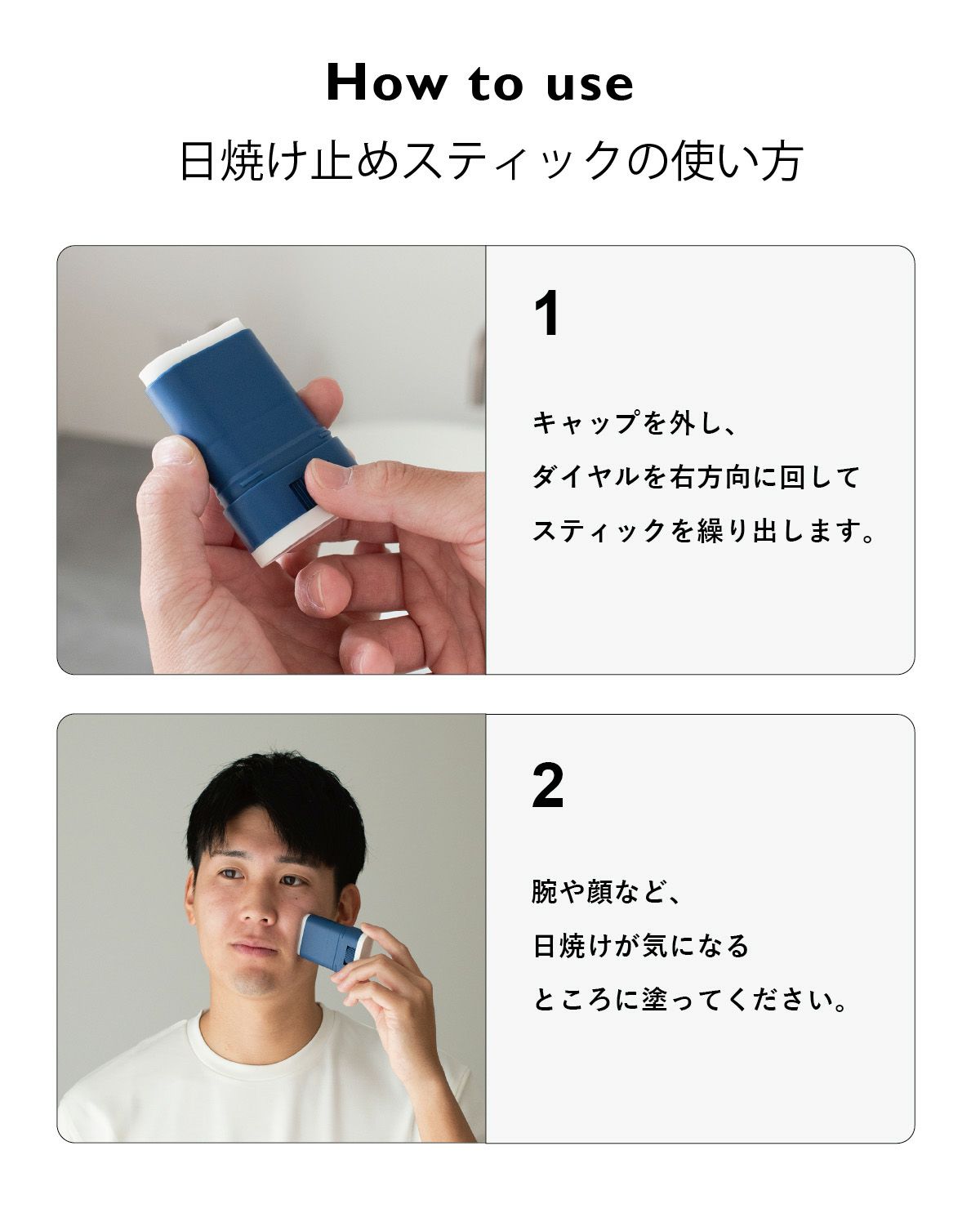 How to use
日焼け止めスティックの使い方

1

キャップを外し、
ダイヤルを右方向に回して
スティックを繰り出します。

2

腕や顔など、
日焼けが気になる
ところに塗ってください。