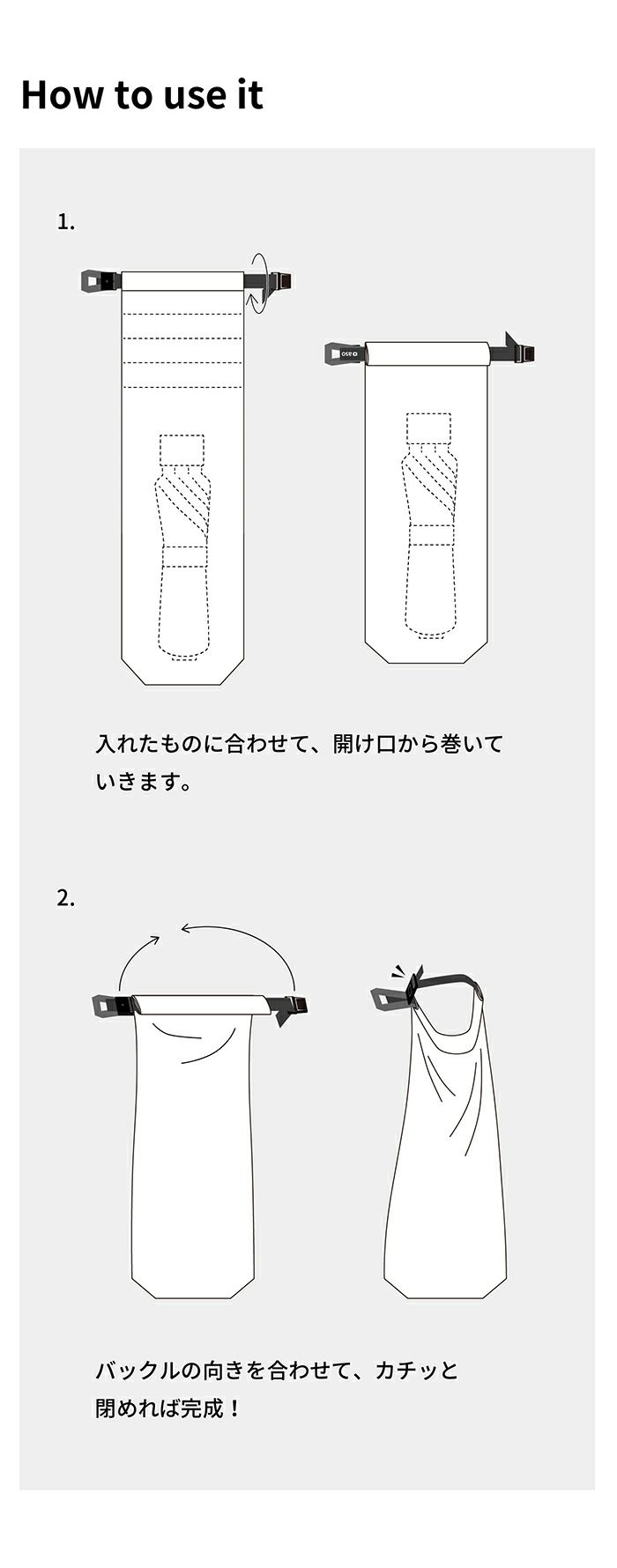 How to use it

1.

入れたものに合わせて、開け口から巻いていきます。

2.

バックルの向きを合わせて、カチッと閉めれば完成！